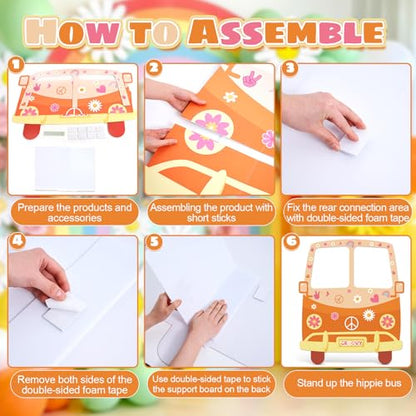 HOW TO ASSEMBLE

1
Prepare the products and accessories

2
Assembling the product with short sticks

3
Fix the rear connection area with double-sided foam tape

4
Remove both sides of the double-sided foam tape

5
Use double-sided tape to stick the support board on the back

6
GROOVY
Stand up the hippie bus