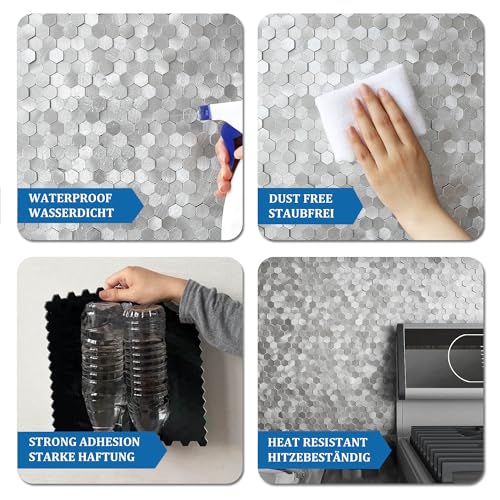 WATERPROOF
WASSERDICHT

DUST FREE
STAUBFREI

STRONG ADHESION
STARKE HAFTUNG

HEAT RESISTANT
HITZEBESTÄNDIG