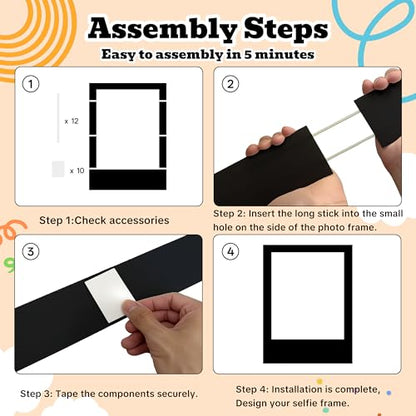 Assembly Steps

Easy to assembly in 5 minutes

①

x 12

x 10

Step 1:Check accessories

②

Step 2: Insert the long stick into the small hole on the side of the photo frame.

③

Step 3: Tape the components securely.

④

Step 4: Installation is complete, Design your selfie frame.