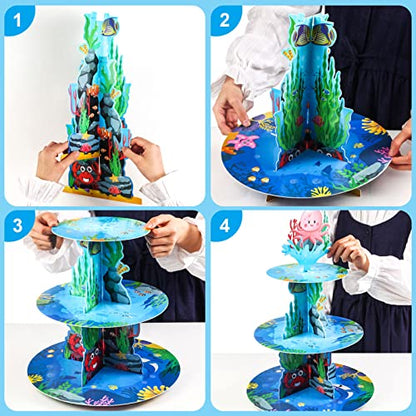 1

2

3

4