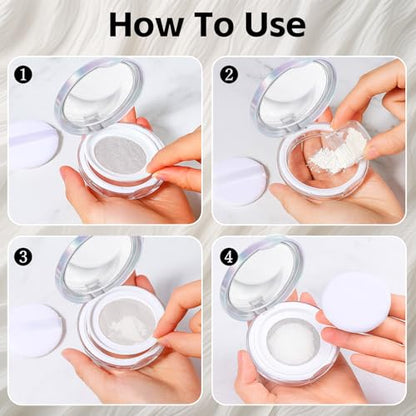 How To Use

1

2

3

4