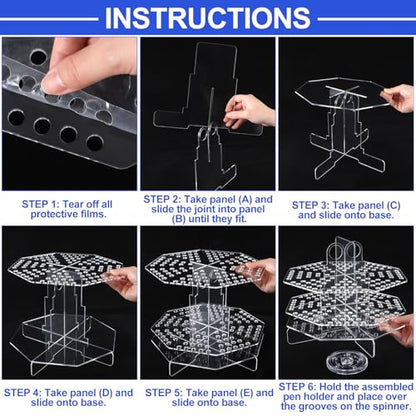 INSTRUCTIONS

STEP 1: Tear off all protective films.

STEP 2: Take panel (A) and slide the joint into panel (B) until they fit.

STEP 3: Take panel (C) and slide onto base.

STEP 4: Take panel (D) and slide onto base.

STEP 5: Take panel (E) and slide onto base.

STEP 6: Hold the assembled pen holder and place over the grooves on the spinner.