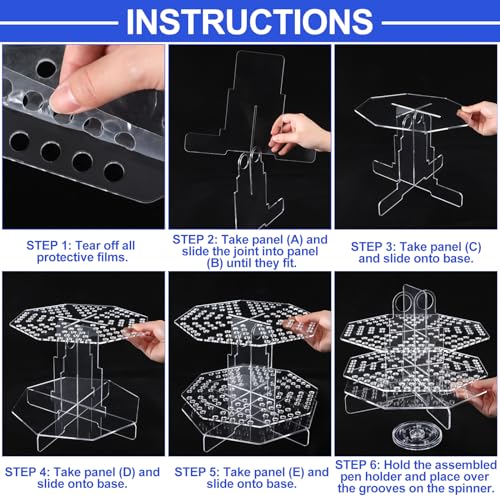 INSTRUCTIONS

STEP 1: Tear off all protective films.

STEP 2: Take panel (A) and slide the joint into panel (B) until they fit.

STEP 3: Take panel (C) and slide onto base.

STEP 4: Take panel (D) and slide onto base.

STEP 5: Take panel (E) and slide onto base.

STEP 6: Hold the assembled pen holder and place over the grooves on the spinner.