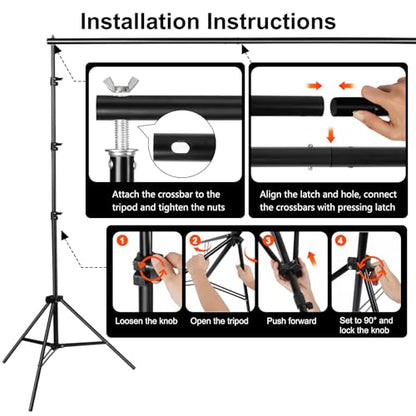 Installation Instructions

Attach the crossbar to the tripod and tighten the nuts

Align the latch and hole, connect the crossbars with pressing latch

1
Loosen the knob

2
Open the tripod

3
Push forward

4
Set to 90° and lock the knob