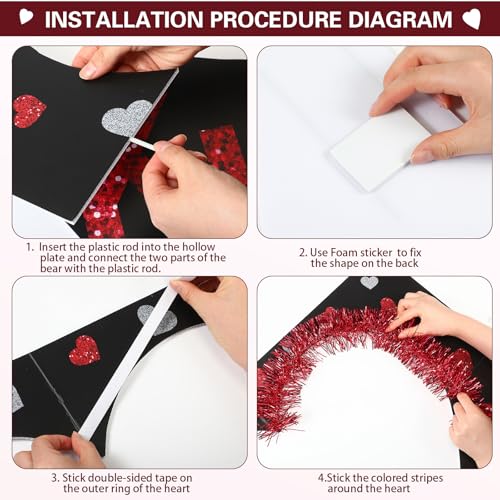 INSTALLATION PROCEDURE DIAGRAM

1. Insert the plastic rod into the hollow plate and connect the two parts of the bear with the plastic rod.

2. Use Foam sticker to fix the shape on the back

3. Stick double-sided tape on the outer ring of the heart

4.Stick the colored stripes around the heart