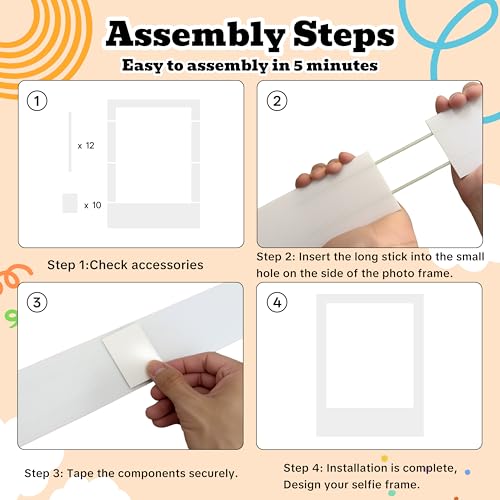 Assembly Steps

Easy to assembly in 5 minutes

①

x 12

x 10

Step 1:Check accessories

②

Step 2: Insert the long stick into the small hole on the side of the photo frame.

③

Step 3: Tape the components securely.

④

Step 4: Installation is complete, Design your selfie frame.