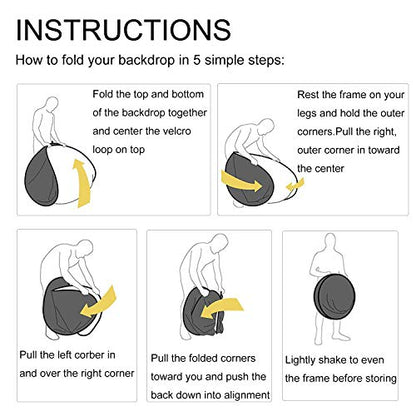 INSTRUCTIONS

How to fold your backdrop in 5 simple steps:

Fold the top and bottom of the backdrop together and center the velcro loop on top

Rest the frame on your legs and hold the outer corners.Pull the right, outer corner in toward the center

Pull the left corber in and over the right corner

Pull the folded corners toward you and push the back down into alignment

Lightly shake to even the frame before storing