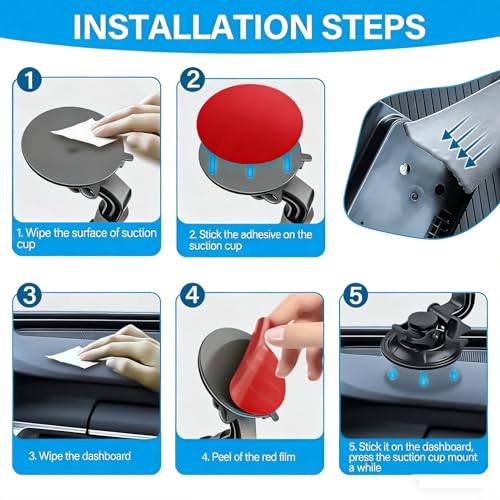 INSTALLATION STEPS

1

1. Wipe the surface of suction cup

2

2. Stick the adhesive on the suction cup

3

3. Wipe the dashboard

4

4. Peel of the red film

5

5. Stick it on the dashboard, press the suction cup mount a while