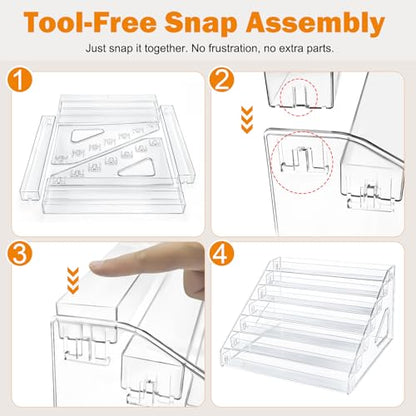 Tool-Free Snap Assembly

Just snap it together. No frustration, no extra parts.

1

2

3

4