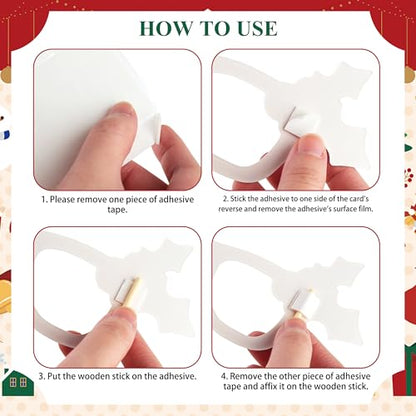 HOW TO USE

1. Please remove one piece of adhesive tape.

2. Stick the adhesive to one side of the card's reverse and remove the adhesive's surface film.

3. Put the wooden stick on the adhesive.

4. Remove the other piece of adhesive tape and affix it on the wooden stick.