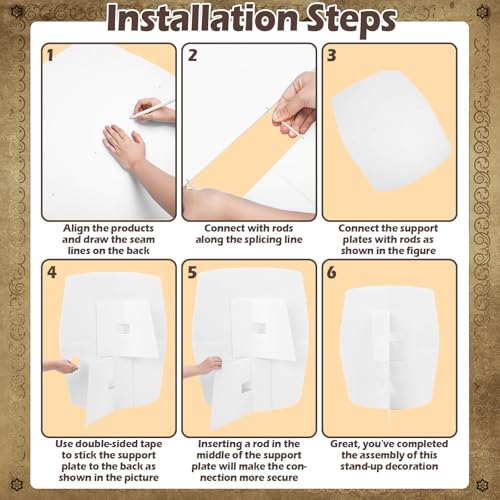 Installation Steps

1

Align the products and draw the seam lines on the back

2

Connect with rods along the splicing line

3

Connect the support plates with rods as shown in the figure

4

Use double-sided tape to stick the support plate to the back as shown in the picture

5

Inserting a rod in the middle of the support plate will make the connection more secure

6

Great, you've completed the assembly of this stand-up decoration