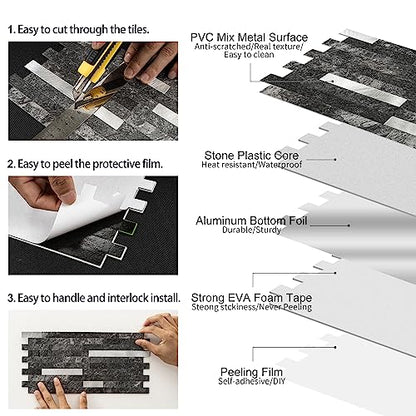 1. Easy to cut through the tiles.

2. Easy to peel the protective film.

3. Easy to handle and interlock install.

PVC Mix Metal Surface
Anti-scratched/Real texture/ Easy to clean

Stone Plastic Core
Heat resistant/Waterproof

Aluminum Bottom Foil
Durable/Sturdy

Strong EVA Foam Tape
Steong stckiness/Never Peeling

Peeling Film
Self-adhesive/DIY