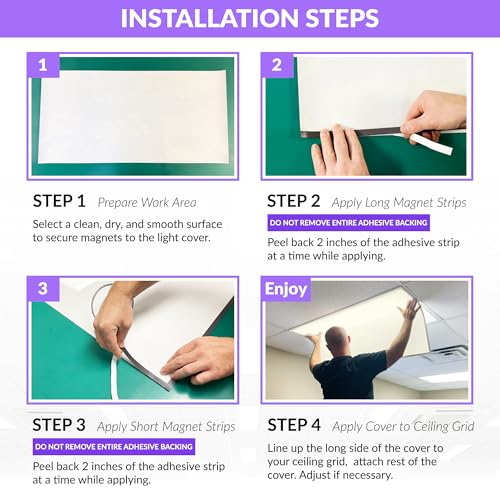 INSTALLATION STEPS

1

STEP 1 Prepare Work Area

Select a clean, dry, and smooth surface to secure magnets to the light cover.

2

STEP 2 Apply Long Magnet Strips

DO NOT REMOVE ENTIRE ADHESIVE BACKING

Peel back 2 inches of the adhesive strip at a time while applying.

3

STEP 3 Apply Short Magnet Strips

DO NOT REMOVE ENTIRE ADHESIVE BACKING

Peel back 2 inches of the adhesive strip at a time while applying.

Enjoy

STEP 4 Apply Cover to Ceiling Grid

Line up the long side of the cover to your ceiling grid, attach rest of the cover. Adjust if necessary.