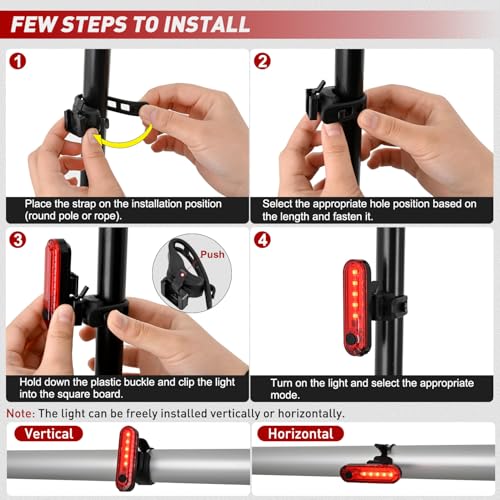 FEW STEPS TO INSTALL

1

Place the strap on the installation position (round pole or rope).

2

Select the appropriate hole position based on the length and fasten it.

3

Push

Hold down the plastic buckle and clip the light into the square board.

4

Turn on the light and select the appropriate mode.

Note: The light can be freely installed vertically or horizontally.

Vertical

Horizontal