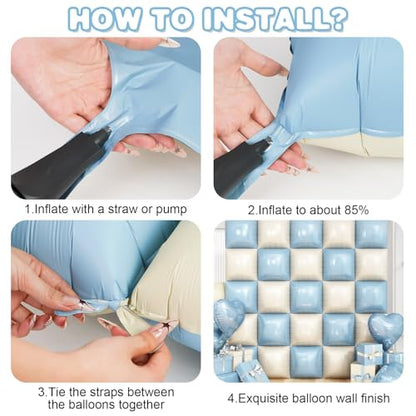 HOW TO INSTALL?

1.Inflate with a straw or pump

2.Inflate to about 85%

3.Tie the straps between the balloons together

4.Exquisite balloon wall finish