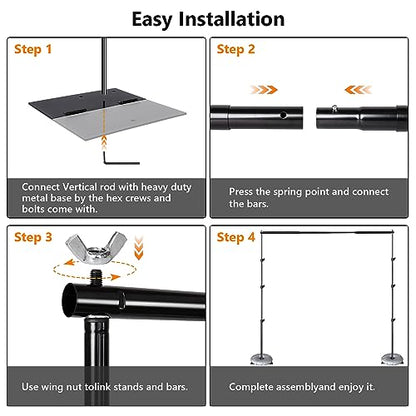 Easy Installation

Step 1

Connect Vertical rod with heavy duty metal base by the hex crews and bolts come with.

Step 2

Press the spring point and connect the bars.

Step 3

Use wing nut tolink stands and bars.

Step 4

Complete assemblyand enjoy it.