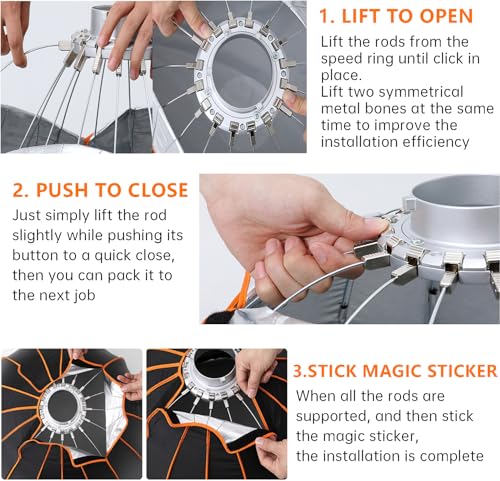 1. LIFT TO OPEN

Lift the rods from the speed ring until click in place.
Lift two symmetrical metal bones at the same time to improve the installation efficiency

2. PUSH TO CLOSE

Just simply lift the rod slightly while pushing its button to a quick close, then you can pack it to the next job

3.STICK MAGIC STICKER

When all the rods are supported, and then stick the magic sticker, the installation is complete