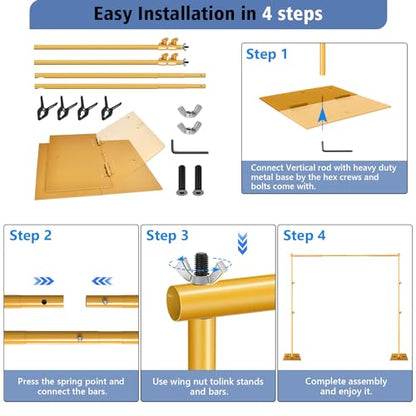 Easy Installation in 4 steps

Step 1

Connect Vertical rod with heavy duty metal base by the hex crews and bolts come with.

Step 2

Press the spring point and connect the bars.

Step 3

Use wing nut tolink stands and bars.

Step 4

Complete assembly and enjoy it.