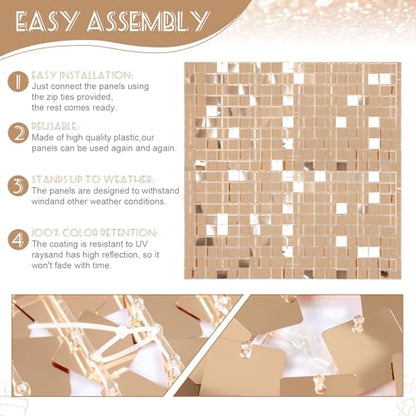 EASY ASSEMBLY

1 EASY INSTALLATION:
Just connect the panels using the zip ties provided, the rest comes ready.

2 REUSABLE:
Made of high quality plastic,our panels can be used again and again.

3 STANDS UP TO WEATHER:
The panels are designed to withstand windand other weather conditions.

4 100% COLOR RETENTION:
The coating is resistant to UV raysand has high reflection, so it won't fade with time.