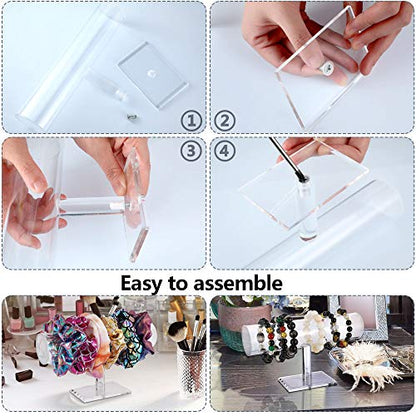 ①
②
③
④
Easy to assemble