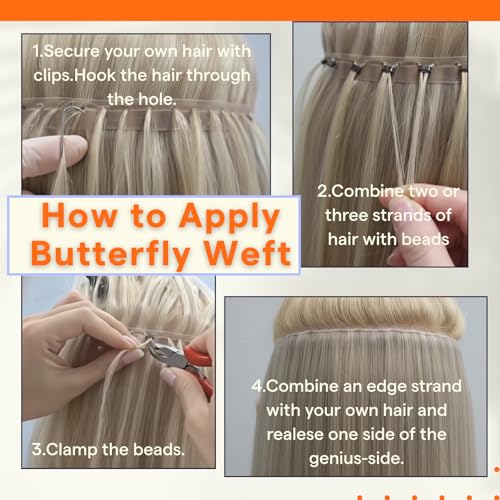 1.Secure your own hair with clips.Hook the hair through the hole.

2.Combine two or three strands of hair with beads

How to Apply Butterfly Weft

3.Clamp the beads.

4.Combine an edge strand with your own hair and realese one side of the genius-side.