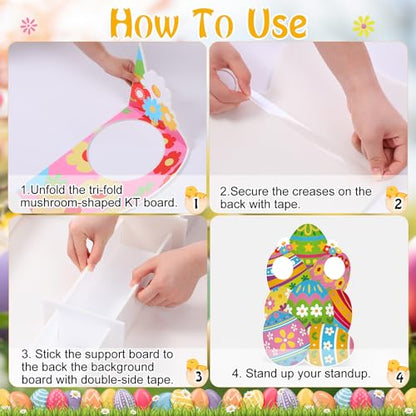 How To Use

1.Unfold the tri-fold mushroom-shaped KT board.

1

2.Secure the creases on the back with tape.

2

3. Stick the support board to the back the background board with double-side tape.

3

4. Stand up your standup.

4