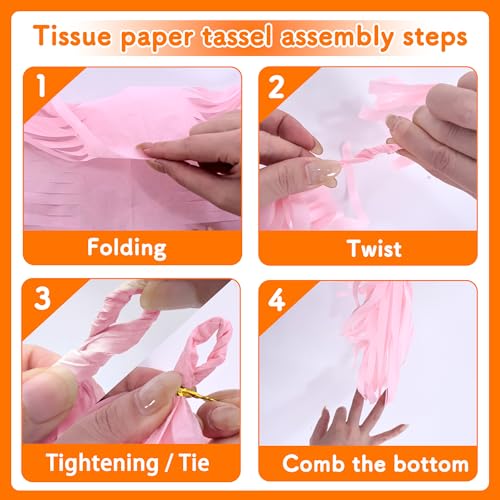 Tissue paper tassel assembly steps

1

Folding

2

Twist

3

Tightening / Tie

4

Comb the bottom