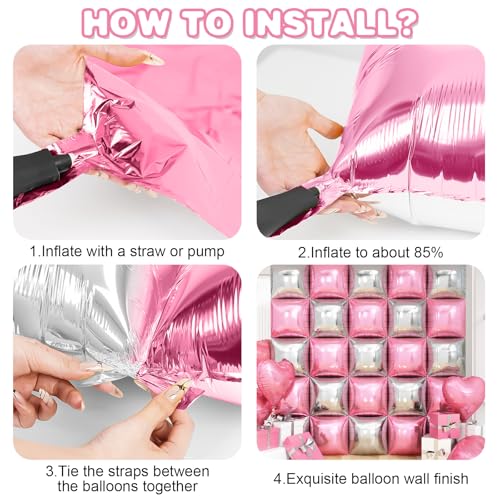 HOW TO INSTALL?

1.Inflate with a straw or pump

2.Inflate to about 85%

3.Tie the straps between the balloons together

4.Exquisite balloon wall finish