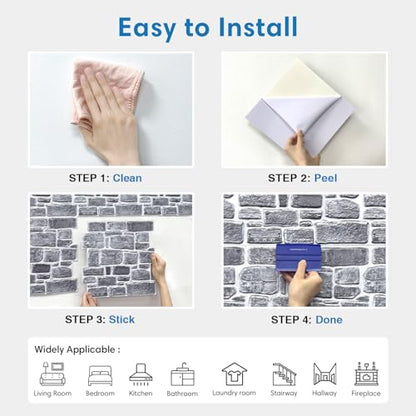 Easy to Install

STEP 1: Clean

STEP 2: Peel

STEP 3: Stick

STEP 4: Done

Widely Applicable :

Living Room
Bedroom
Kitchen
Bathroom
Laundry room
Stairway
Hallway
Fireplace