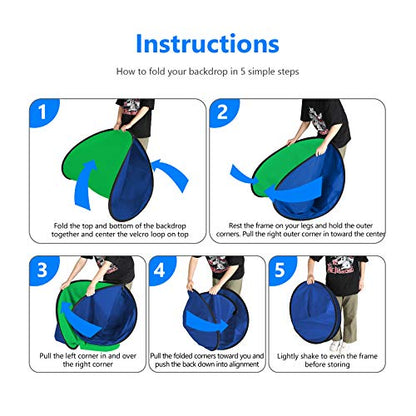 Instructions

How to fold your backdrop in 5 simple steps

1

Fold the top and bottom of the backdrop together and center the velcro loop on top

2

Rest the frame on your legs and hold the outer corners. Pull the right outer corner in toward the center

3

Pull the left corner in and over the right corner

4

Pull the folded corners toward you and push the back down into alignment

5

Lightly shake to even the frame before storing