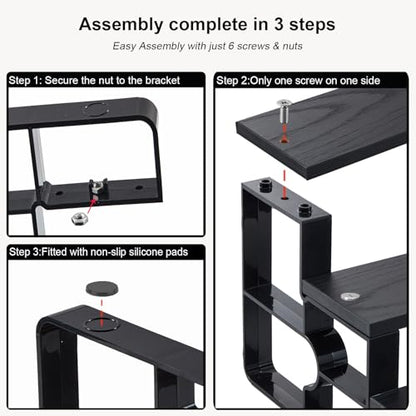 Assembly complete in 3 steps

Easy Assembly with just 6 screws & nuts

Step 1: Secure the nut to the bracket

Step 2:Only one screw on one side

Step 3:Fitted with non-slip silicone pads