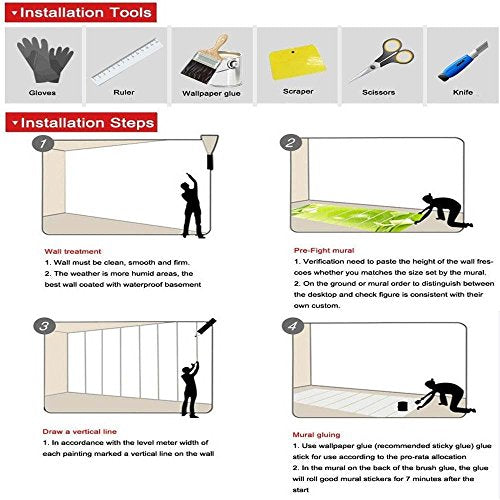 Installation Tools

Gloves

Ruler

Wallpaper glue

Scraper

Scissors

Knife

Installation Steps

1

Wall treatment
1. Wall must be clean, smooth and firm.
2. The weather is more humid areas, the best wall coated with waterproof basement

2

Pre-Fight mural
1. Verification need to paste the height of the wall frescoes whether you matches the size set by the mural.
2. On the ground or mural order to distinguish between the desktop and check figure is consistent with their own custom.

3

Draw a vertical line
1. In accordance with the level meter width of each painting marked a vertical line on the wall

4

Mural gluing
1. Use wallpaper glue (recommended sticky glue) glue stick for use according to the pro-rata allocation
2. In the mural on the back of the brush glue, the glue will roll good mural stickers for 7 minutes after the start