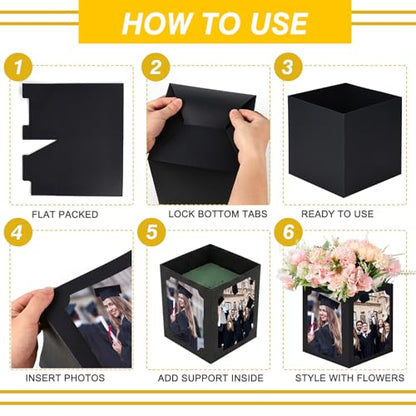 HOW TO USE

1
FLAT PACKED

2
LOCK BOTTOM TABS

3
READY TO USE

4
INSERT PHOTOS

5
ADD SUPPORT INSIDE

6
STYLE WITH FLOWERS