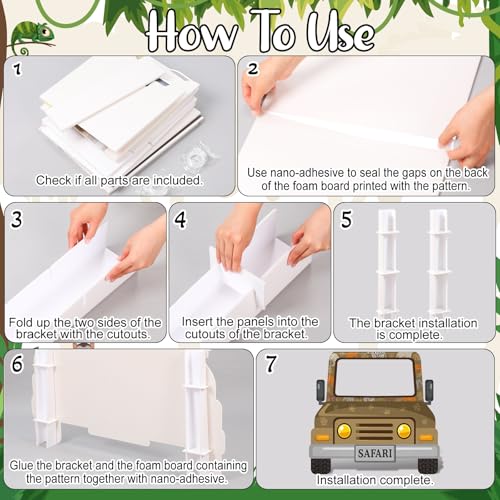 How To Use

1
Check if all parts are included.

2
Use nano-adhesive to seal the gaps on the back of the foam board printed with the pattern.

3
Fold up the two sides of the bracket with the cutouts.

4
Insert the panels into the cutouts of the bracket.

5
The bracket installation is complete.

6
Glue the bracket and the foam board containing the pattern together with nano-adhesive.

7
SAFARI
Installation complete.