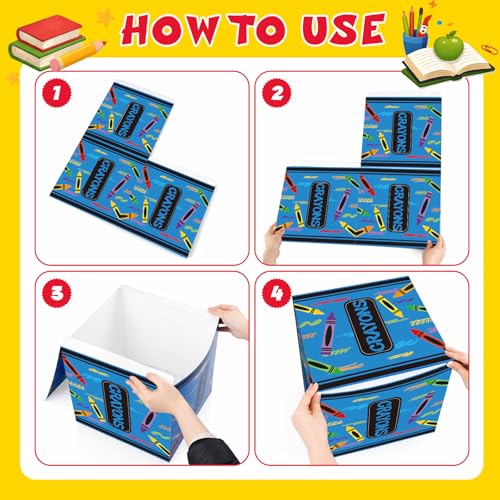 HOW TO USE

1

CRAYONS

CRAYONS

CRAYONS

2

CRAYONS

CRAYONS

CRAYONS

3

CRAYONS

4

CRAYONS

CRAYONS