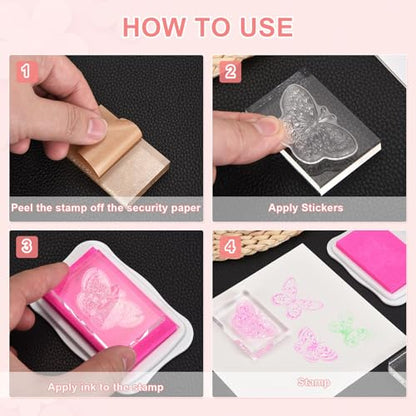 HOW TO USE

1

Peel the stamp off the security paper

2

Apply Stickers

3

Apply ink to the stamp

4

Stamp