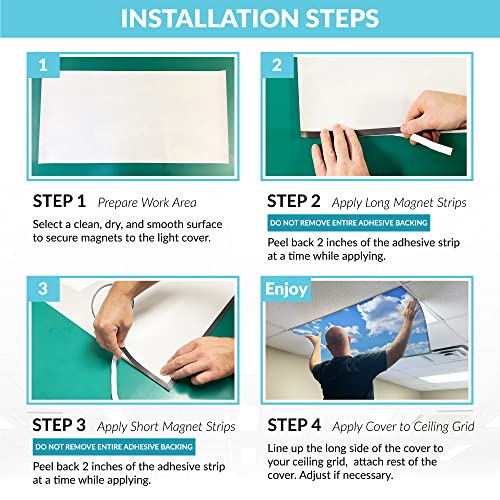 INSTALLATION STEPS

1

STEP 1 Prepare Work Area

Select a clean, dry, and smooth surface to secure magnets to the light cover.

2

STEP 2 Apply Long Magnet Strips

DO NOT REMOVE ENTIRE ADHESIVE BACKING

Peel back 2 inches of the adhesive strip at a time while applying.

3

STEP 3 Apply Short Magnet Strips

DO NOT REMOVE ENTIRE ADHESIVE BACKING

Peel back 2 inches of the adhesive strip at a time while applying.

Enjoy

STEP 4 Apply Cover to Ceiling Grid

Line up the long side of the cover to your ceiling grid, attach rest of the cover. Adjust if necessary.