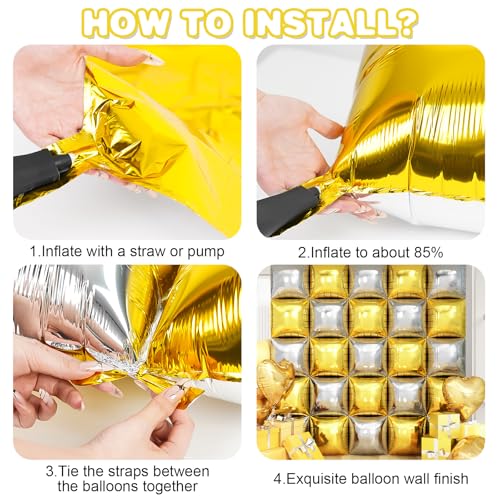 HOW TO INSTALL?

1.Inflate with a straw or pump

2.Inflate to about 85%

3.Tie the straps between the balloons together

4.Exquisite balloon wall finish