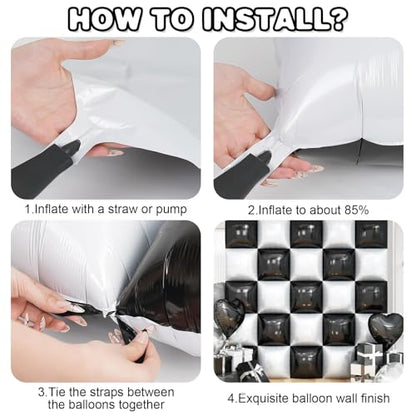 HOW TO INSTALL?

1.Inflate with a straw or pump

2.Inflate to about 85%

3.Tie the straps between the balloons together

4.Exquisite balloon wall finish