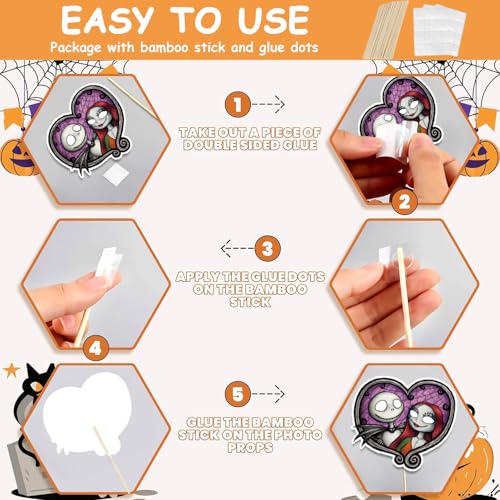 EASY TO USE
Package with bamboo stick and glue dots

1

TAKE OUT A PIECE OF DOUBLE SIDED GLUE

2

3

APPLY THE GLUE DOTS ON THE BAMBOO STICK

4

5

GLUE THE BAMBOO STICK ON THE PHOTO PROPS