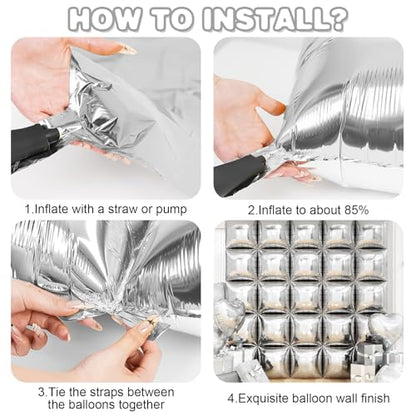 HOW TO INSTALL?

1.Inflate with a straw or pump

2.Inflate to about 85%

3.Tie the straps between the balloons together

4.Exquisite balloon wall finish