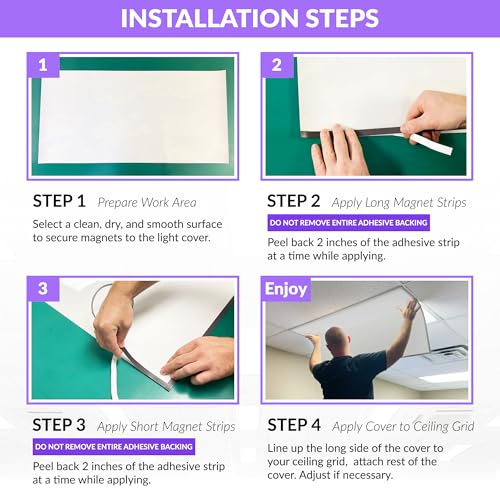 INSTALLATION STEPS

1

STEP 1 Prepare Work Area

Select a clean, dry, and smooth surface to secure magnets to the light cover.

2

STEP 2 Apply Long Magnet Strips

DO NOT REMOVE ENTIRE ADHESIVE BACKING

Peel back 2 inches of the adhesive strip at a time while applying.

3

STEP 3 Apply Short Magnet Strips

DO NOT REMOVE ENTIRE ADHESIVE BACKING

Peel back 2 inches of the adhesive strip at a time while applying.

Enjoy

STEP 4 Apply Cover to Ceiling Grid

Line up the long side of the cover to your ceiling grid, attach rest of the cover. Adjust if necessary.