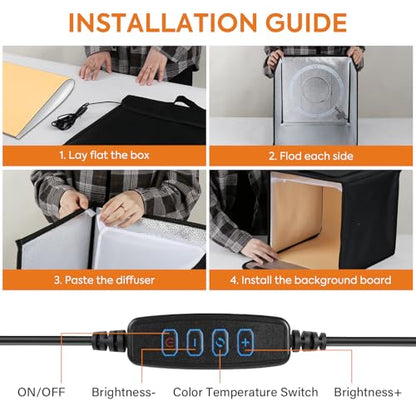 INSTALLATION GUIDE

1. Lay flat the box

2. Flod each side

3. Paste the diffuser

4. Install the background board

ON/OFF

Brightness-

Color Temperature Switch

Brightness+