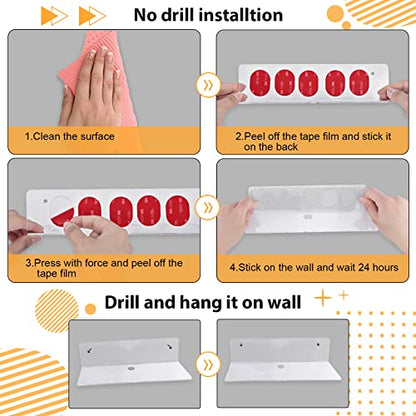 No drill installtion

1.Clean the surface

2.Peel off the tape film and stick it on the back

3.Press with force and peel off the tape film

4.Stick on the wall and wait 24 hours

Drill and hang it on wall