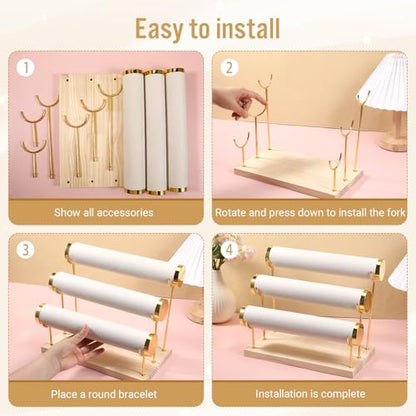 Easy to install

1

Show all accessories

2

Rotate and press down to install the fork

3

Place a round bracelet

4

Installation is complete