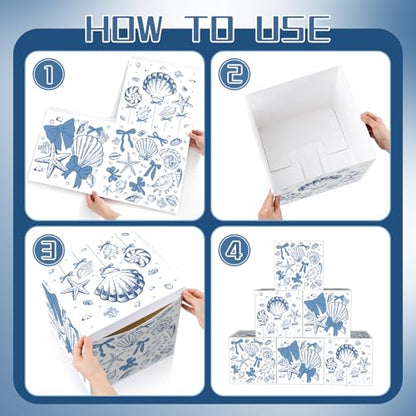 HOW TO USE

1

2

3

4