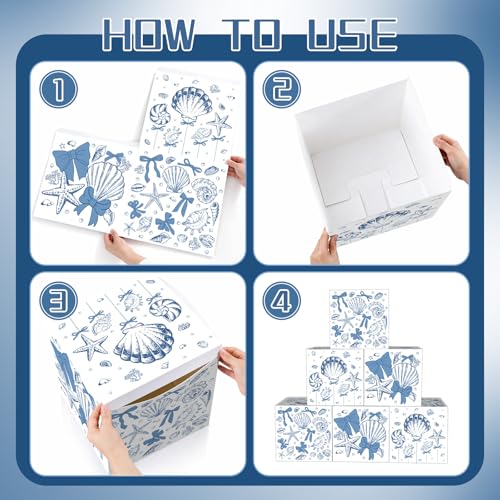 HOW TO USE

1

2

3

4