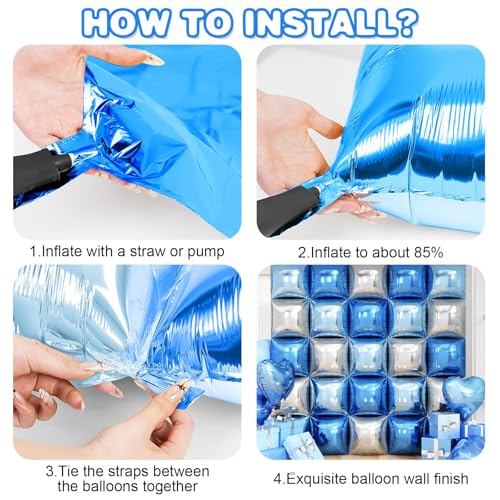 HOW TO INSTALL?

1.Inflate with a straw or pump

2.Inflate to about 85%

3.Tie the straps between the balloons together

4.Exquisite balloon wall finish