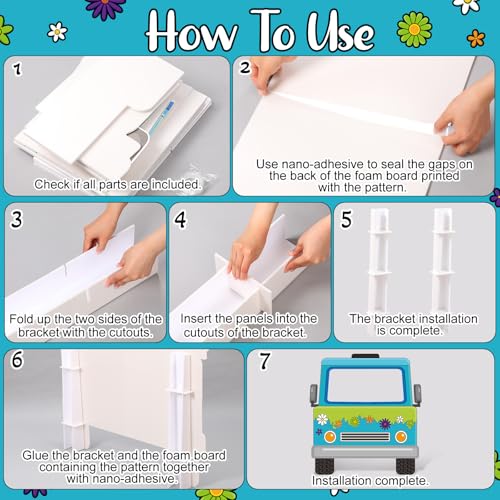 How To Use

1

Check if all parts are included.

2

Use nano-adhesive to seal the gaps on the back of the foam board printed with the pattern.

3

Fold up the two sides of the bracket with the cutouts.

4

Insert the panels into the cutouts of the bracket.

5

The bracket installation is complete.

6

Glue the bracket and the foam board containing the pattern together with nano-adhesive.

7

Installation complete.