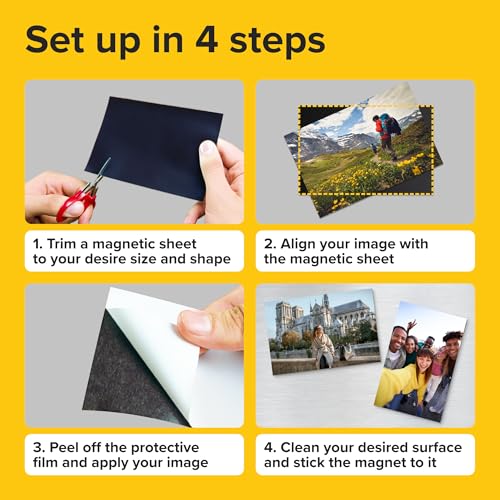 Set up in 4 steps

1. Trim a magnetic sheet to your desire size and shape

2. Align your image with the magnetic sheet

3. Peel off the protective film and apply your image

4. Clean your desired surface and stick the magnet to it